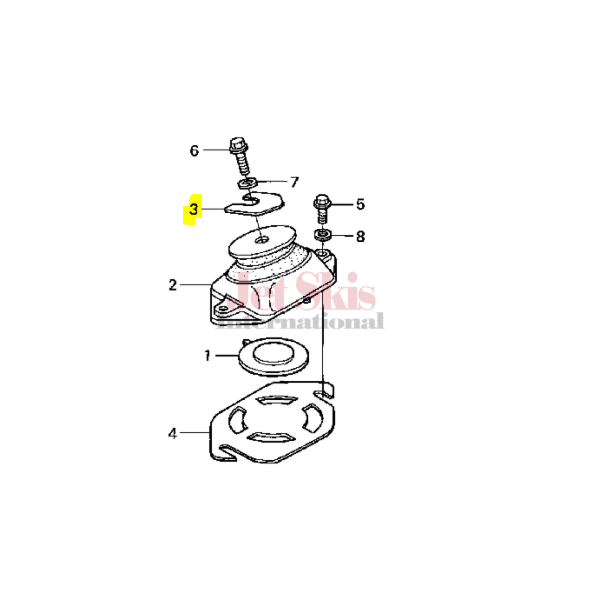 6
7
3
5
8
2
Jet Skis
International
1
4